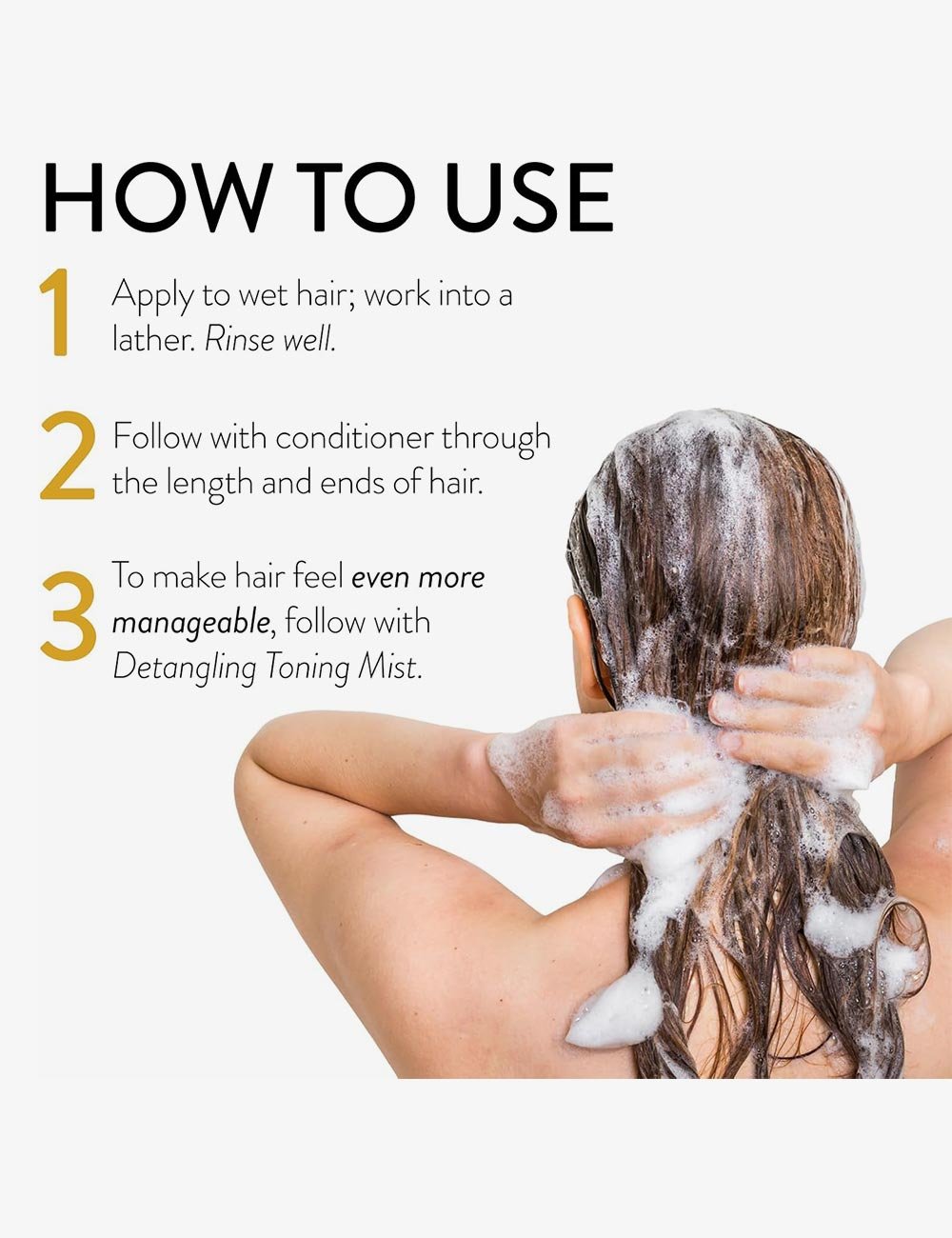 HOW TO USE

1 Apply to wet hair; work into a lather. Rinse well.

2 Follow with conditioner through the length and ends of hair.

3 To make hair feel even more manageable, follow with Detangling Toning Mist.